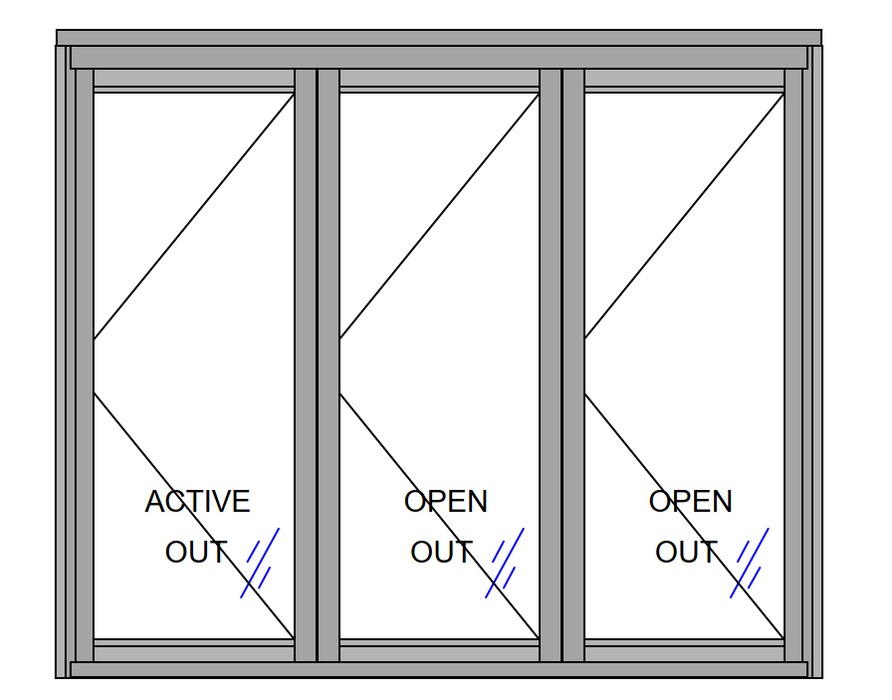 ACTIVE
OUT

OPEN
OUT

OPEN
OUT