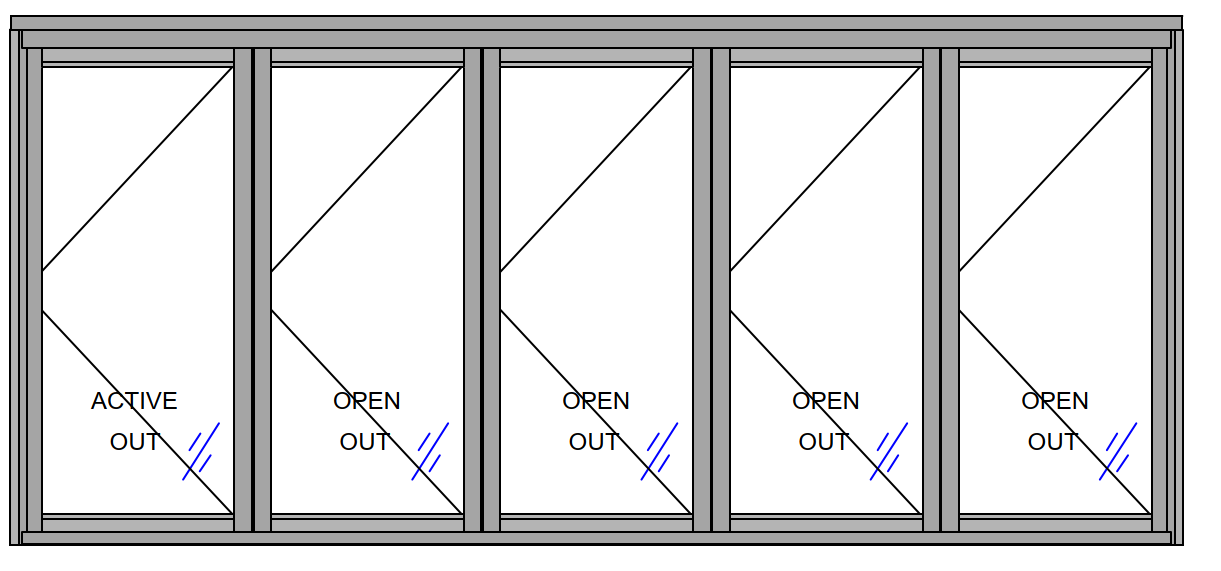 ACTIVE
OUT

OPEN
OUT

OPEN
OUT

OPEN
OUT

OPEN
OUT